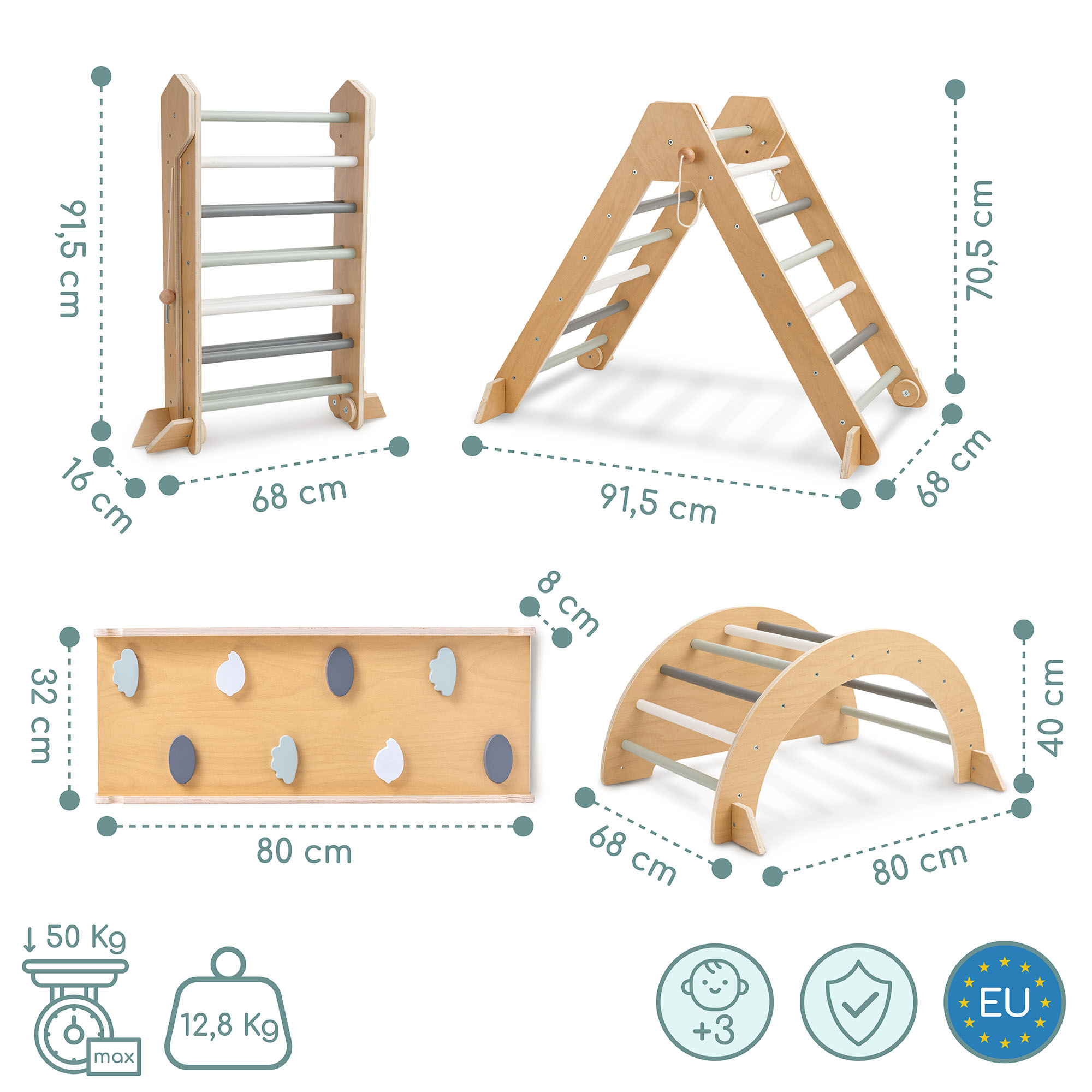 91,5 cm
16 cm
68 cm
70,5 cm
91,5 cm
68 cm
8 cm
32 cm
80 cm
40 cm
68 cm
80 cm
↓ 50 Kg
max
12,8 Kg
+3
EU